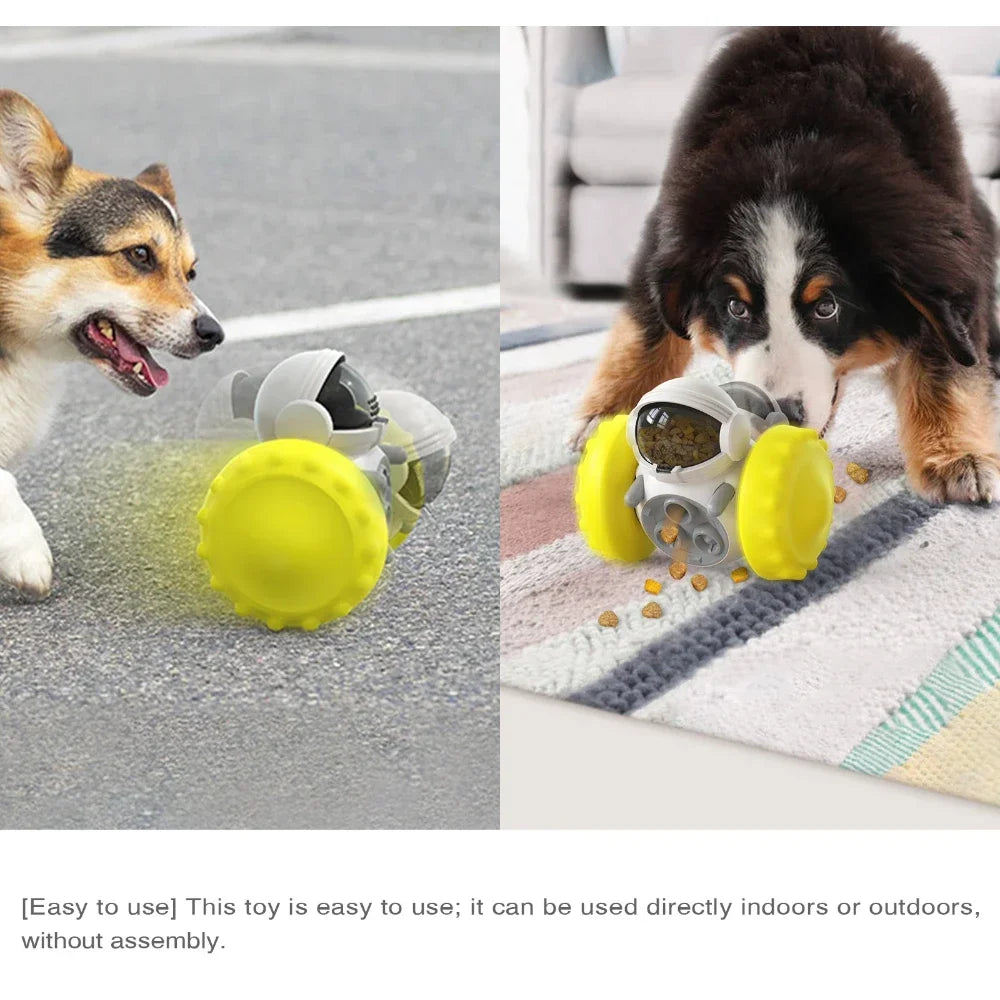 [Easy to use] This toy is easy to use; it can be used directly indoors or outdoors, without assembly.