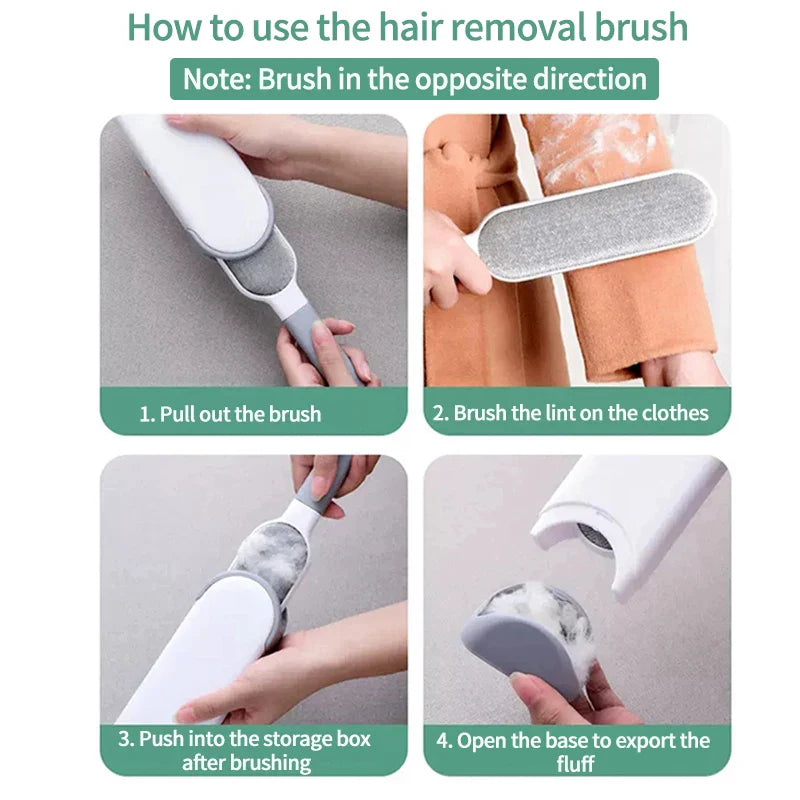 How to use the hair removal brush

Note: Brush in the opposite direction

1. Pull out the brush

2. Brush the lint on the clothes

3. Push into the storage box after brushing

4. Open the base to export the fluff